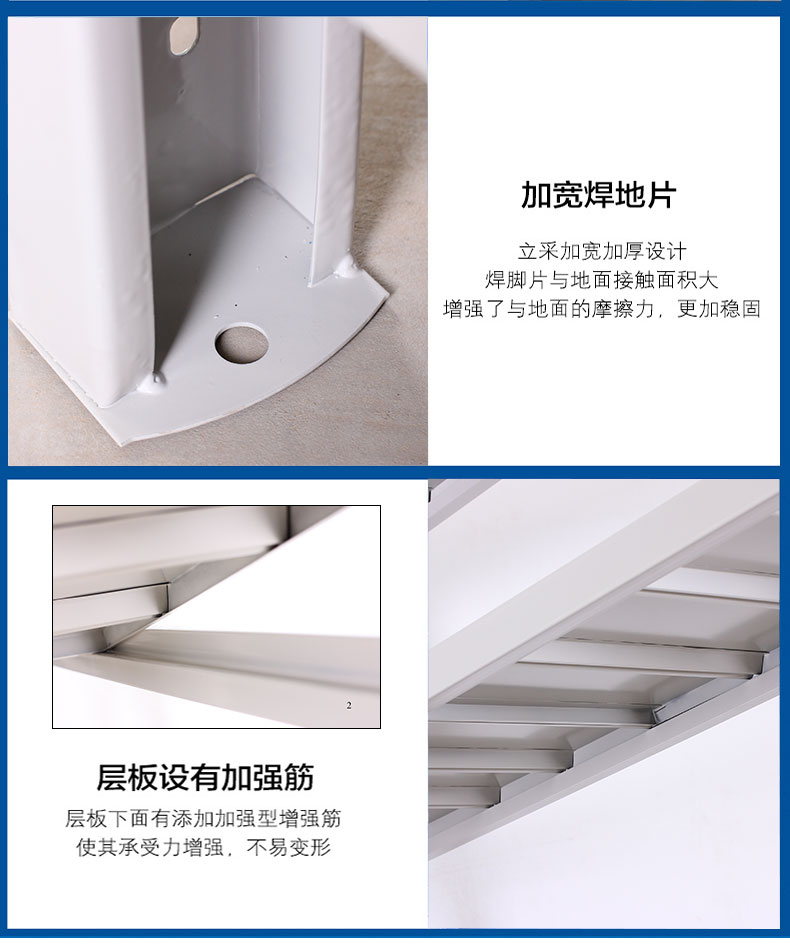 加宽焊地片

立采加宽加厚设计
焊脚片与地面接触面积大
增强了与地面的摩擦力，更加稳固

2

层板设有加强筋

层板下面有添加加强型增强筋
使其承受力增强，不易变形